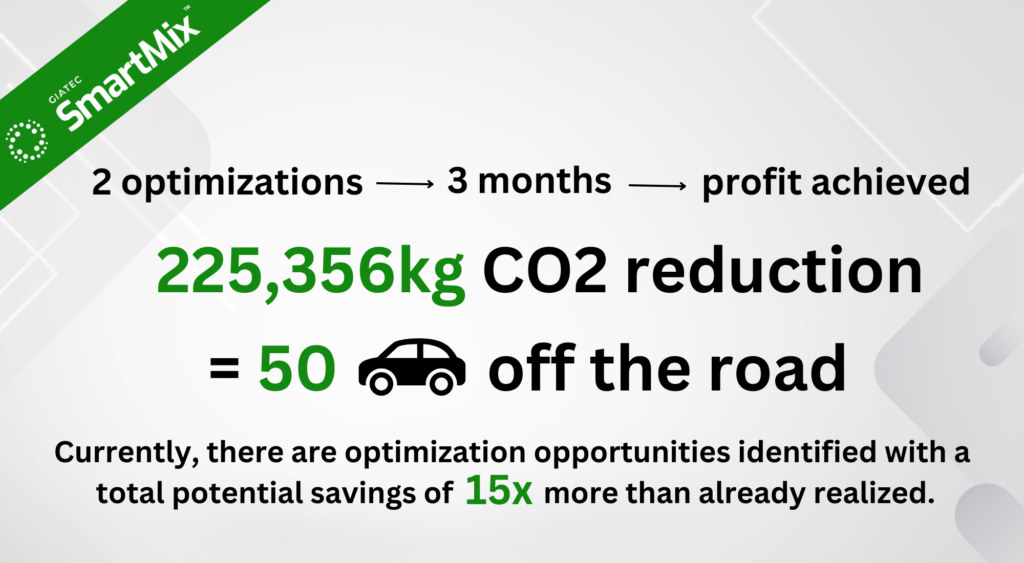 GIATEC SmartMix™

2 optimizations ⟶ 3 months ⟶ profit achieved

225,356kg CO2 reduction

= 50 off the road

Currently, there are optimization opportunities identified with a total potential savings of 15x more than already realized.