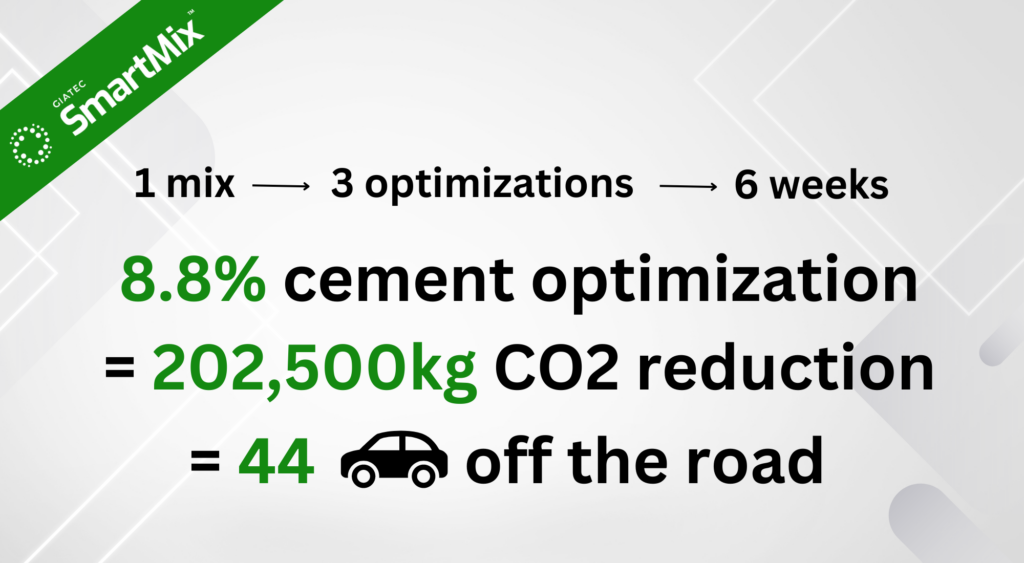 GIATEC SmartMix™

1 mix ⟶ 3 optimizations ⟶ 6 weeks

8.8% cement optimization
= 202,500kg CO2 reduction
= 44 off the road