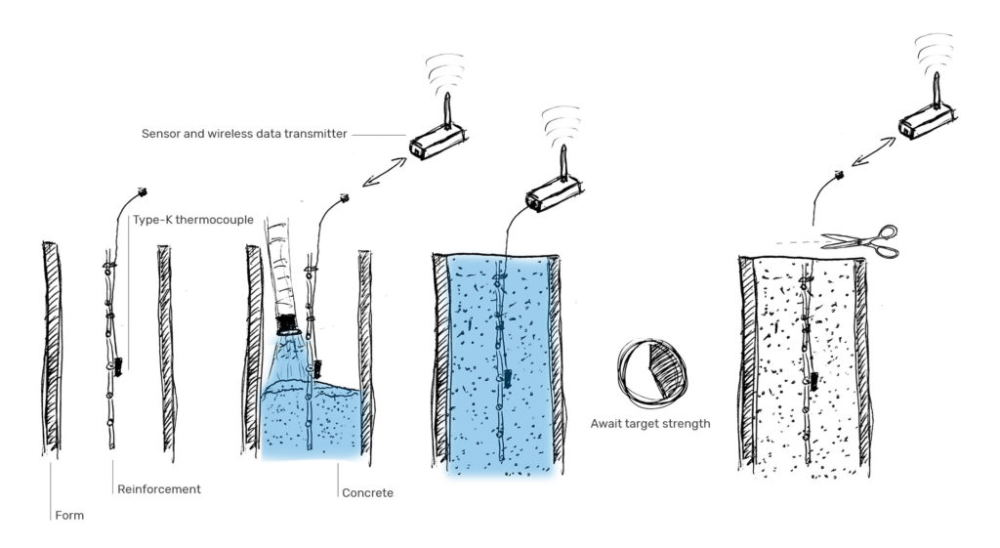 Sensor and wireless data transmitter

Type-K thermocouple

Form

Reinforcement

Concrete

Await target strength