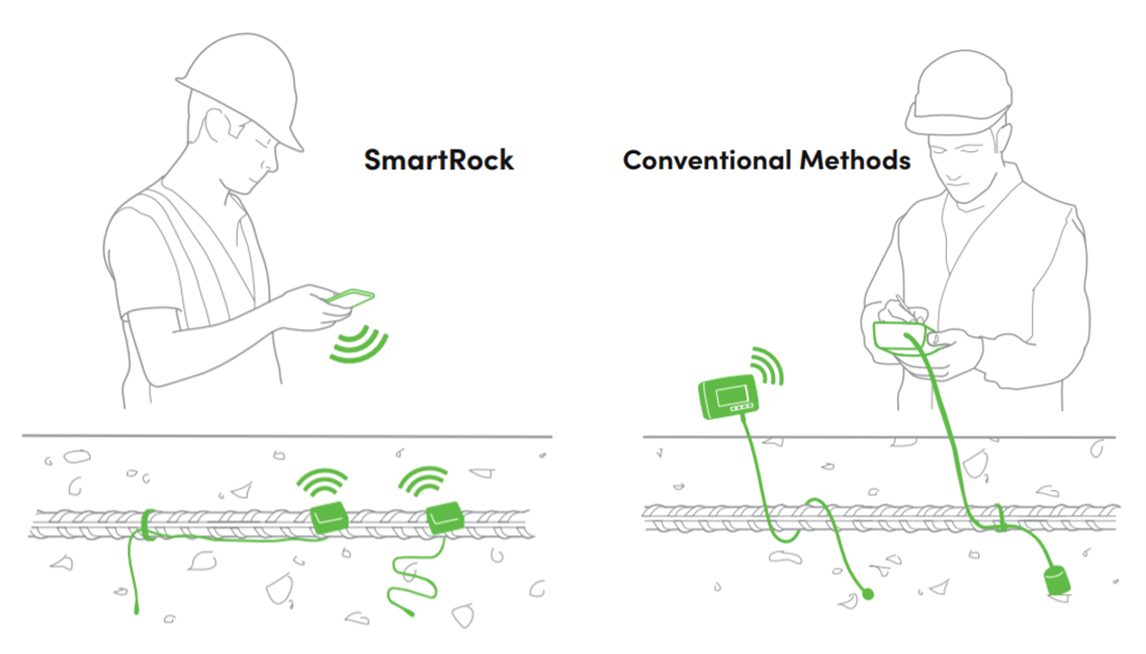 SmartRock

Conventional Methods